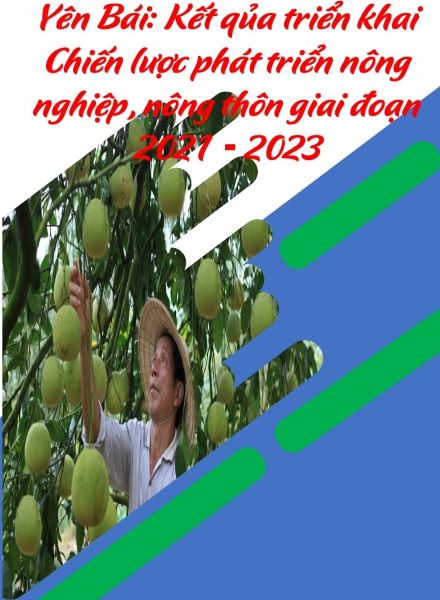 Yên Bái: Kết qủa triển khai Chiến lược phát triển nông nghiệp, nông thôn giai đoạn 2021 - 2023