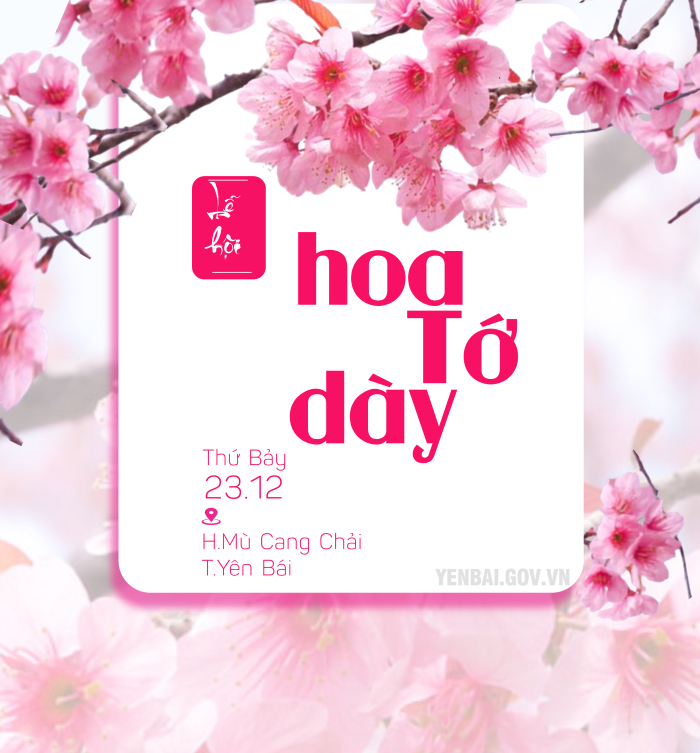 Lễ hội

hoa Tớ dày

Thứ Bảy
23.12

H.Mù Cang Chải
T.Yên Bái

YENBAI.GOV.VN