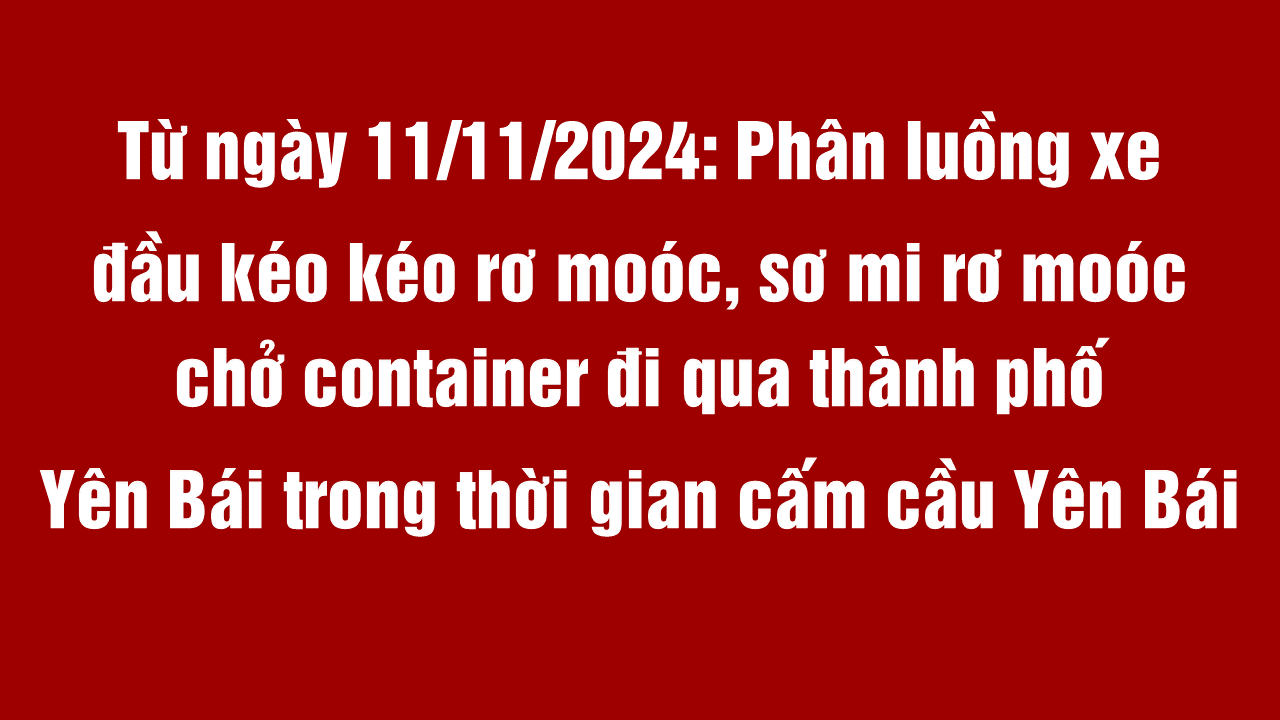 Từ ngày 11/11/2024: Phân luồng xe đầu kéo kéo rơ moóc, sơ mi rơ moóc chở container đi qua thành phố Yên Bái trong thời gian cấm cầu Yên Bái