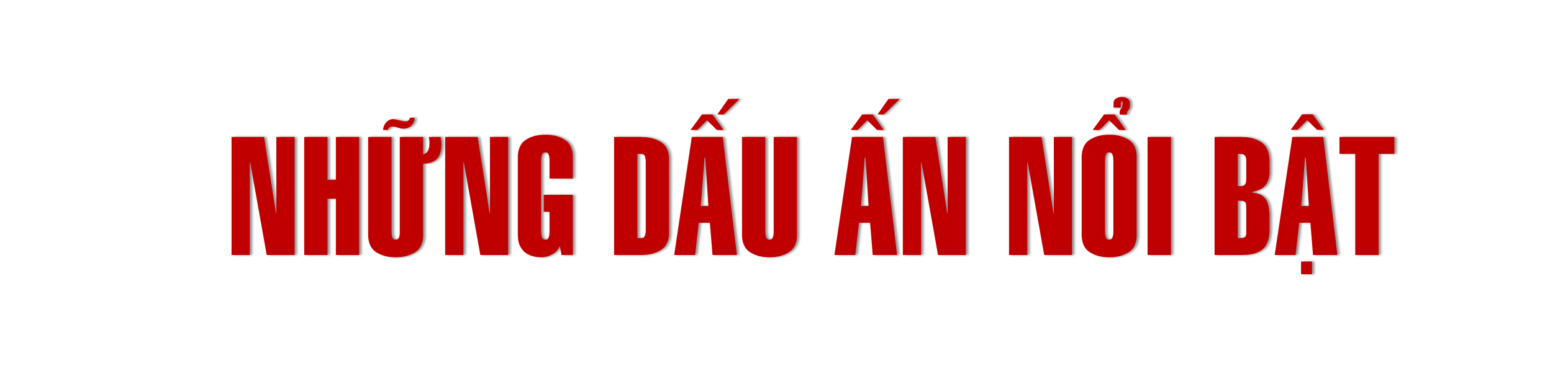 NHỮNG DẤU ẤN NỔI BẬT